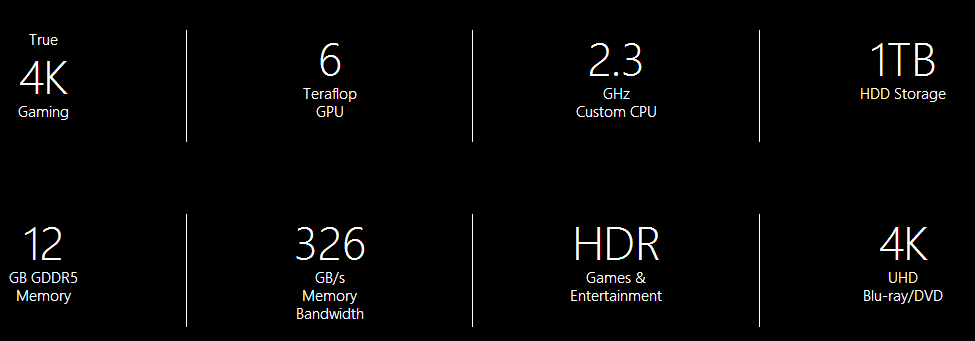 True
4K
Gaming

6
Teraflop
GPU

2.3
GHz
Custom CPU

1TB
HDD Storage

12
GB GDDR5
Memory

326
GB/s
Memory
Bandwidth

HDR
Games &
Entertainment

4K
UHD
Blu-ray/DVD